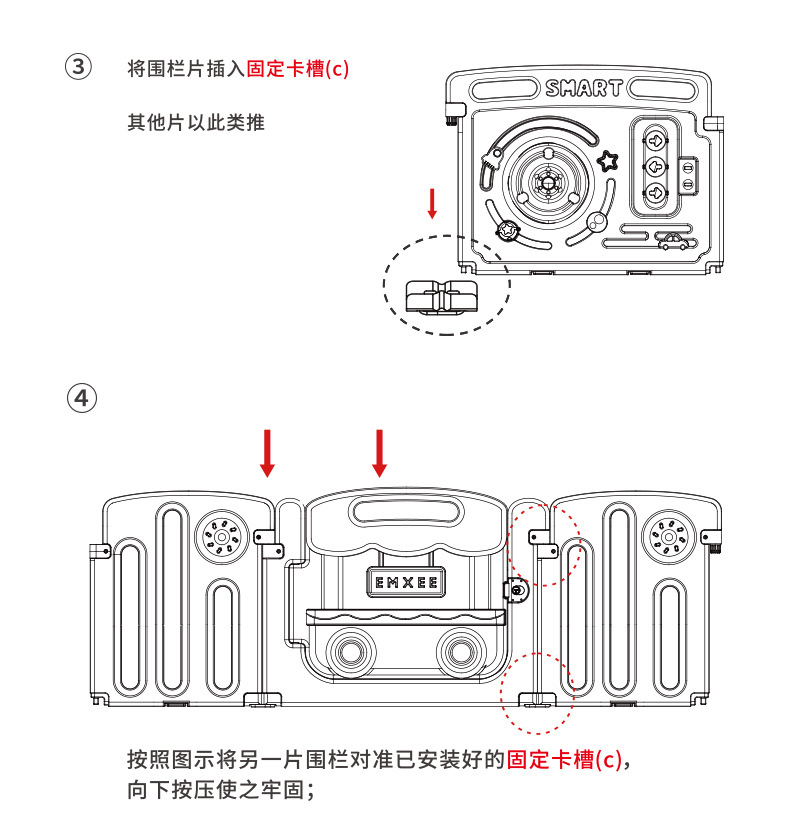 ③ 将围栏片插入固定卡槽(c)

其他片以此类推

SMART

④

EMXEE

按照图示将另一片围栏对准已安装好的固定卡槽(c)，向下按压使之牢固；